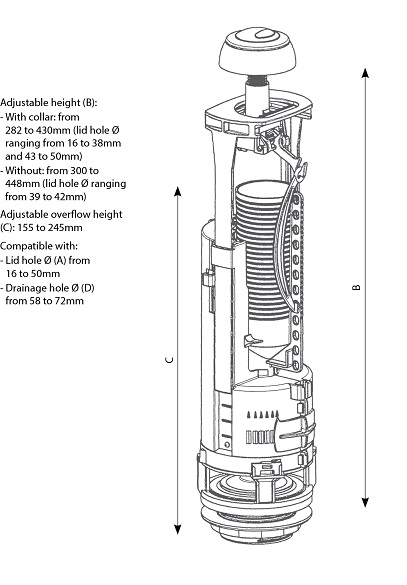 Adjustable height (B):
- With collar: from 282 to 430mm (lid hole Ø ranging from 16 to 38mm and 43 to 50mm)
- Without: from 300 to 448mm (lid hole Ø ranging from 39 to 42mm)

Adjustable overflow height (C): 155 to 245mm

Compatible with:
- Lid hole Ø (A) from 16 to 50mm
- Drainage hole Ø (D) from 58 to 72mm

C

B